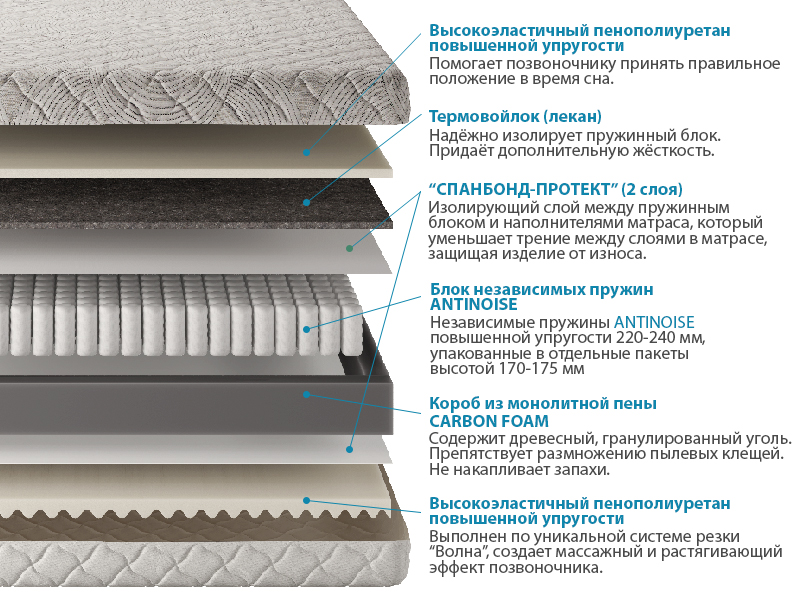 Высокоэластичный пенополиуретан повышенной упругости
Помогает позвоночнику принять правильное положение в время сна.

Термовойлок (лекан)
Надёжно изолирует пружинный блок. Придаёт дополнительную жёсткость.

“СПАНБОНД-ПРОТЕКТ” (2 слоя)
Изолирующий слой между пружинным блоком и наполнителями матраса, который уменьшает трение между слоями в матрасе, защищая изделие от износа.

Блок независимых пружин ANTINOISE
Независимые пружины ANTINOISE повышенной упругости 220-240 мм, упакованные в отдельные пакеты высотой 170-175 мм

Короб из монолитной пены CARBON FOAM
Содержит древесный, гранулированный уголь. Препятствует размножению пылевых клещей. Не накапливает запахи.

Высокоэластичный пенополиуретан повышенной упругости
Выполнен по уникальной системе резки “Волна”, создает массажный и растягивающий эффект позвоночника.