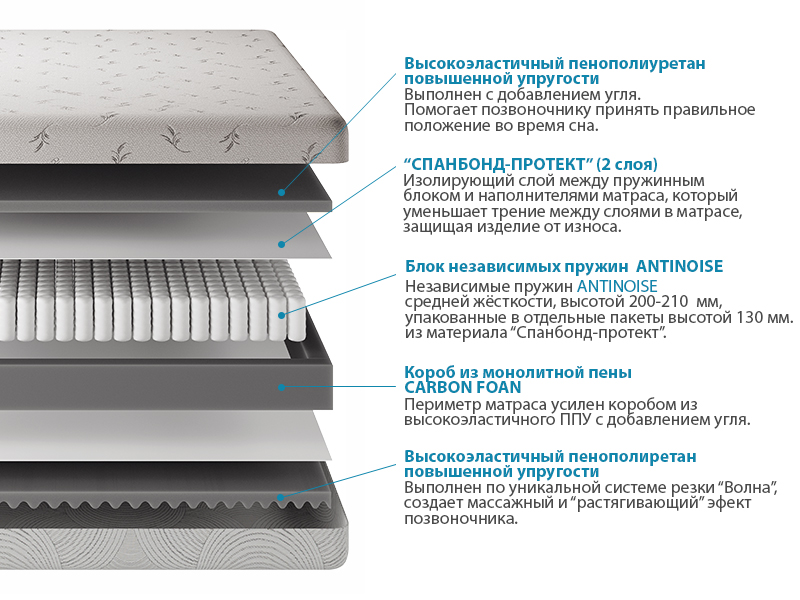 Высокоэластичный пенополиуретан повышенной упругости
Выполнен с добавлением угля.
Помогает позвоночнику принять правильное положение во время сна.

“СПАНБОНД-ПРОТЕКТ” (2 слоя)
Изолирующий слой между пружинным блоком и наполнителями матраса, который уменьшает трение между слоями в матрасе, защищая изделие от износа.

Блок независимых пружин ANTINOISE
Независимые пружин ANTINOISE средней жёсткости, высотой 200-210 мм, упакованные в отдельные пакеты высотой 130 мм. из материала “Спанбонд-протект”.

Короб из монолитной пены CARBON FOAN
Периметр матраса усилен коробом из высокоэластичного ППУ с добавлением угля.

Высокоэластичный пенополиретан повышенной упругости
Выполнен по уникальной системе резки “Волна”, создает массажный и “растягивающий” эфект позвоночника.