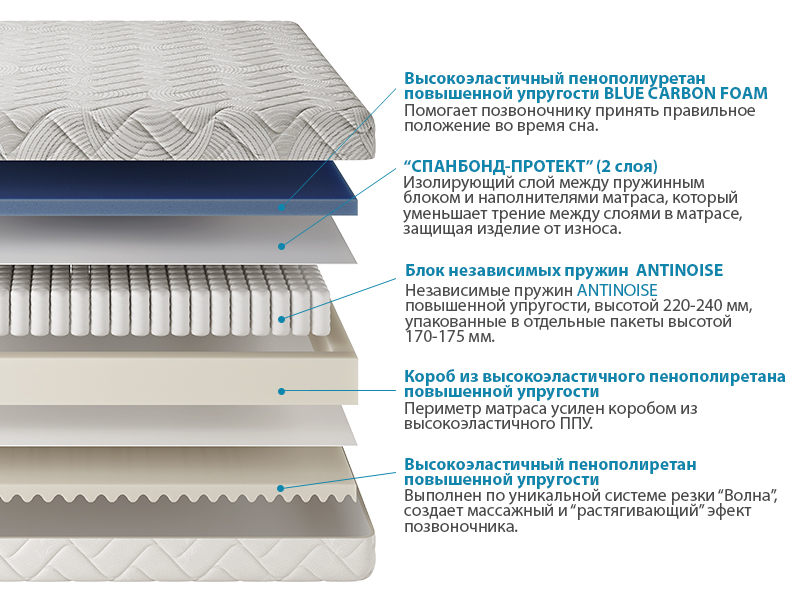 Высокоэластичный пенополиуретан повышенной упругости BLUE CARBON FOAM
Помогает позвоночнику принять правильное положение во время сна.

“СПАНБОНД-ПРОТЕКТ” (2 слоя)
Изолирующий слой между пружинным блоком и наполнителями матраса, который уменьшает трение между слоями в матрасе, защищая изделие от износа.

Блок независимых пружин ANTINOISE
Независимые пружин ANTINOISE повышенной упругости, высотой 220-240 мм, упакованные в отдельные пакеты высотой 170-175 мм.

Короб из высокоэластичного пенополиретана повышенной упругости
Периметр матраса усилен коробом из высокоэластичного ППУ.

Высокоэластичный пенополиретан повышенной упругости
Выполнен по уникальной системе резки “Волна”, создает массажный и “растягивающий” эфект позвоночника.